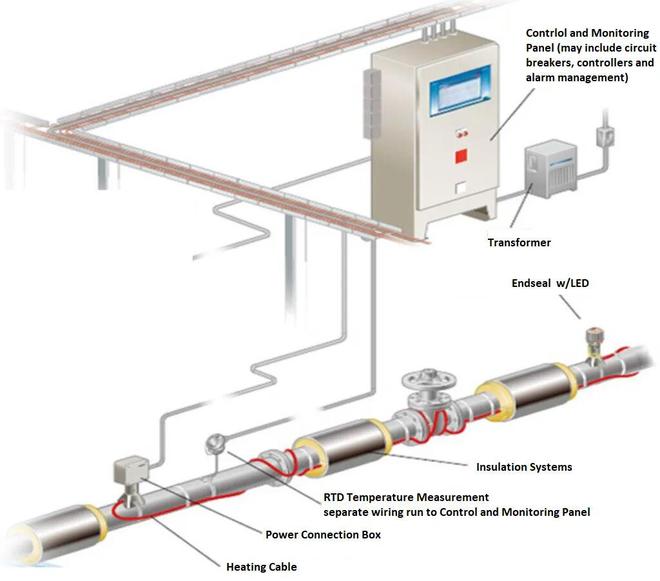 Contrlol and Monitoring Panel (may include circuit breakers, controllers and alarm management)

Transformer

Endseal w/LED

Insulation Systems

RTD Temperature Measurement
separate wiring run to Control and Monitoring Panel

Power Connection Box

Heating Cable