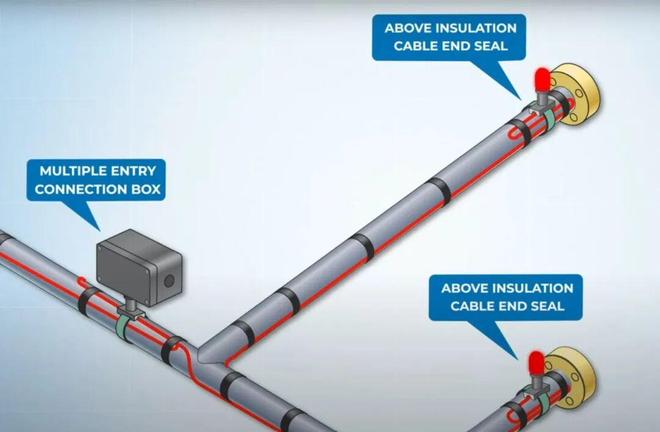 ABOVE INSULATION CABLE END SEAL

MULTIPLE ENTRY CONNECTION BOX

ABOVE INSULATION CABLE END SEAL